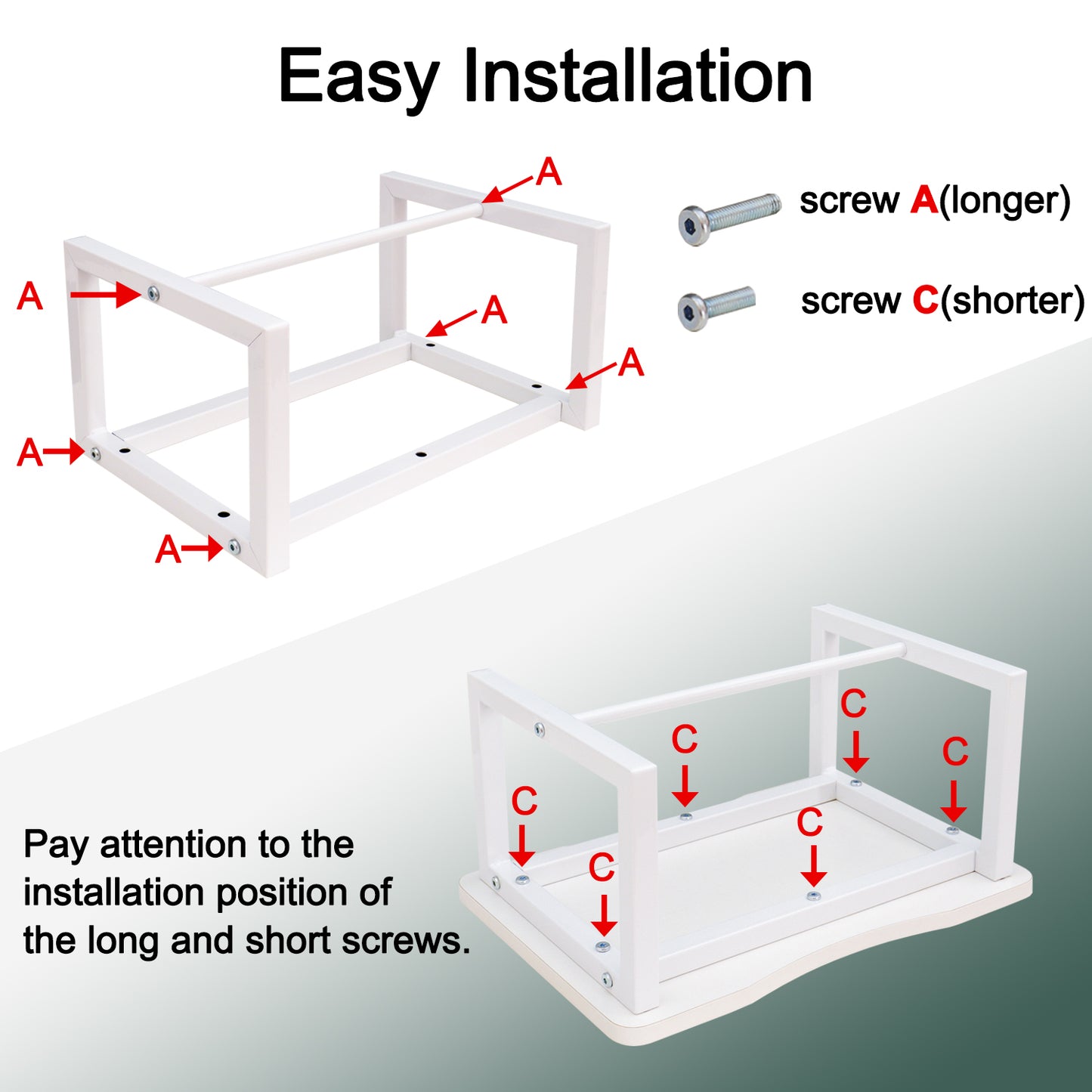 Easy Installation

A
A
A
A
A
A

screw A(longer)
screw C(shorter)

C
C
C
C
C
C

Pay attention to the installation position of the long and short screws.