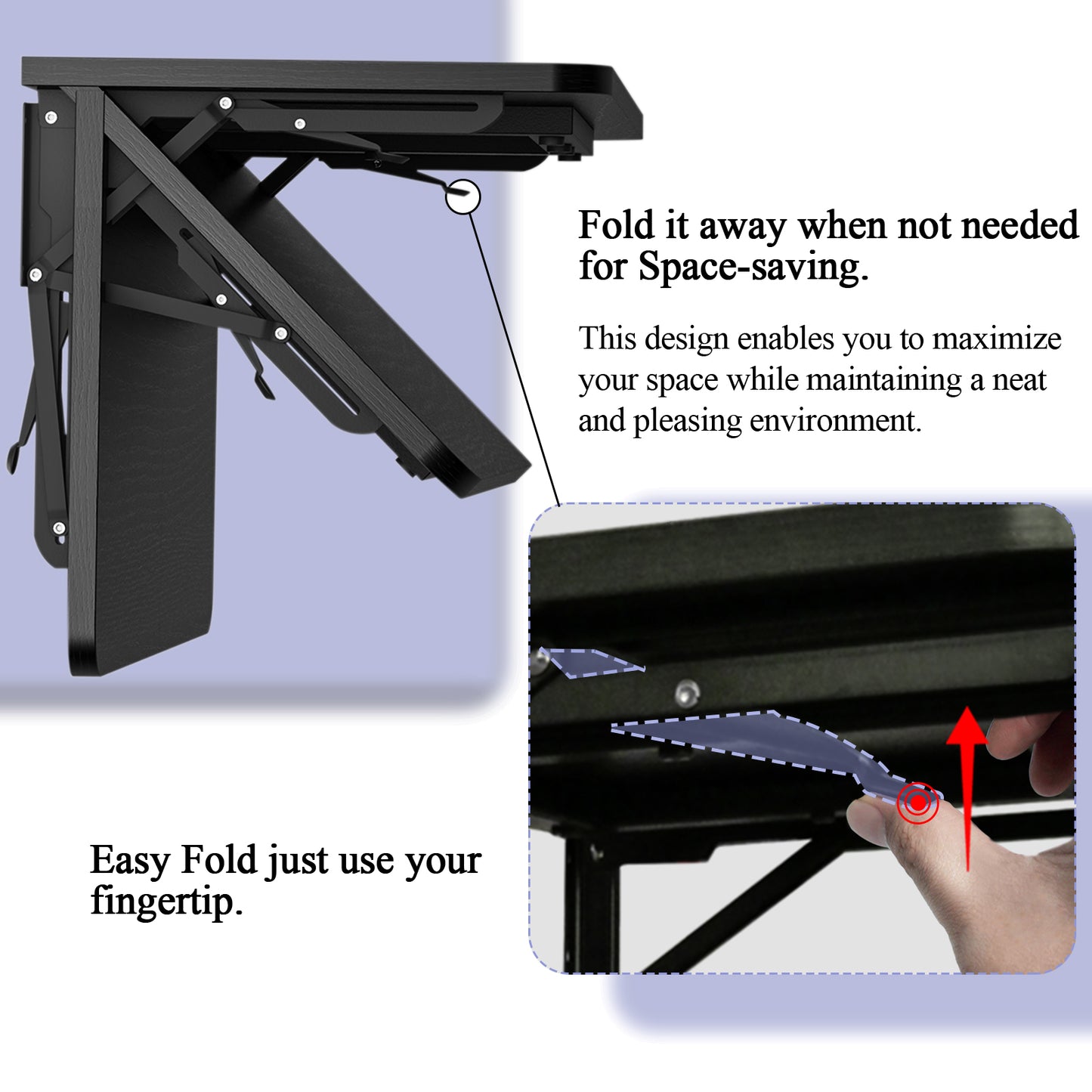 Fold it away when not needed for Space-saving.

This design enables you to maximize your space while maintaining a neat and pleasing environment.

Easy Fold just use your fingertip.