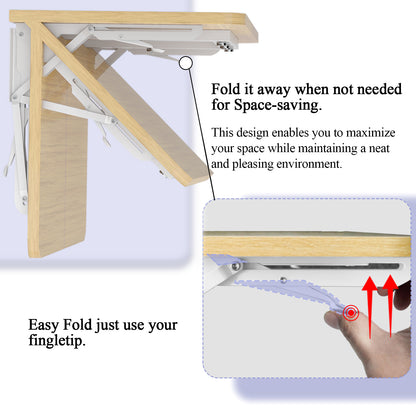 Fold it away when not needed for Space-saving.

This design enables you to maximize your space while maintaining a neat and pleasing environment.

Easy Fold just use your fingletip.