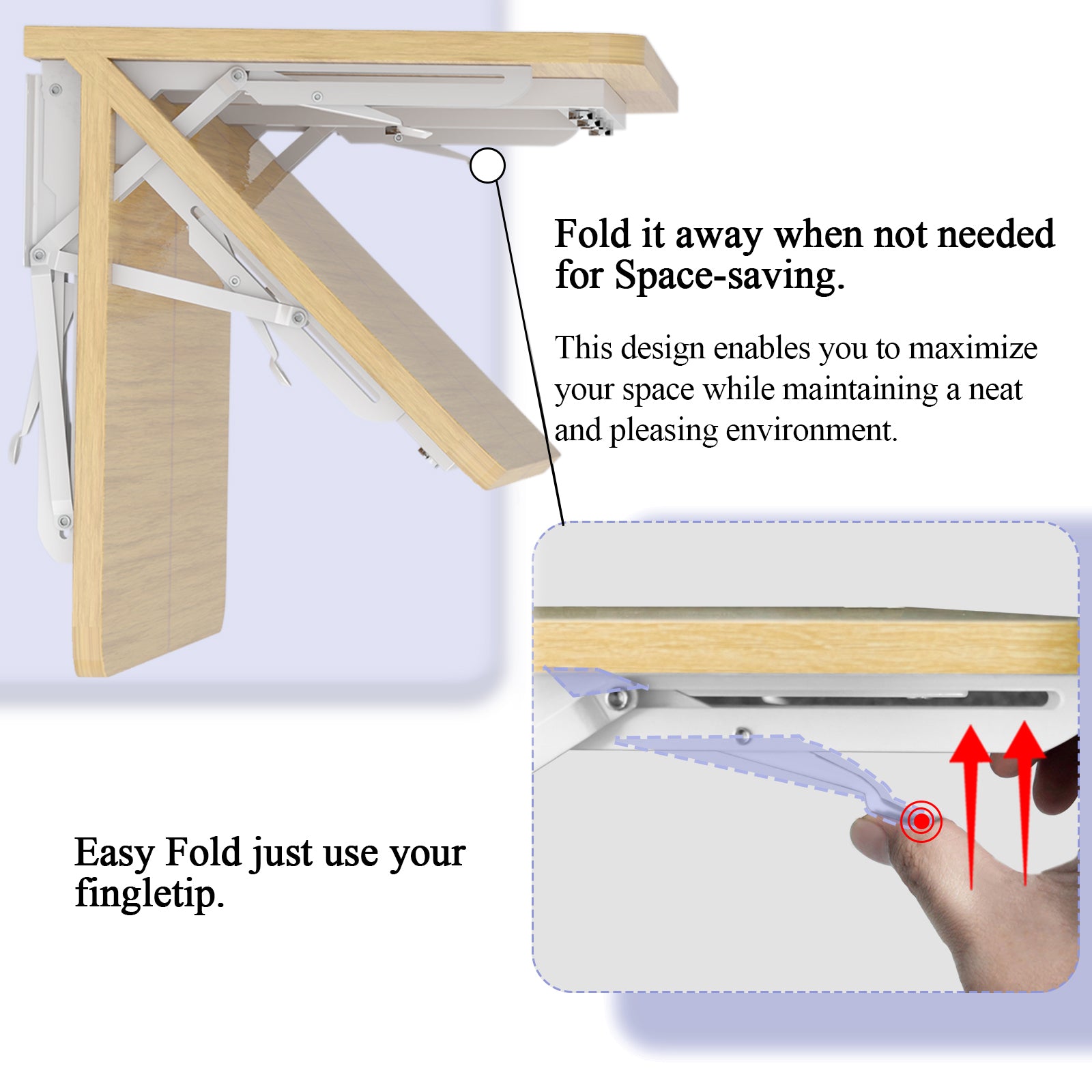 Fold it away when not needed for Space-saving.

This design enables you to maximize your space while maintaining a neat and pleasing environment.

Easy Fold just use your fingletip.