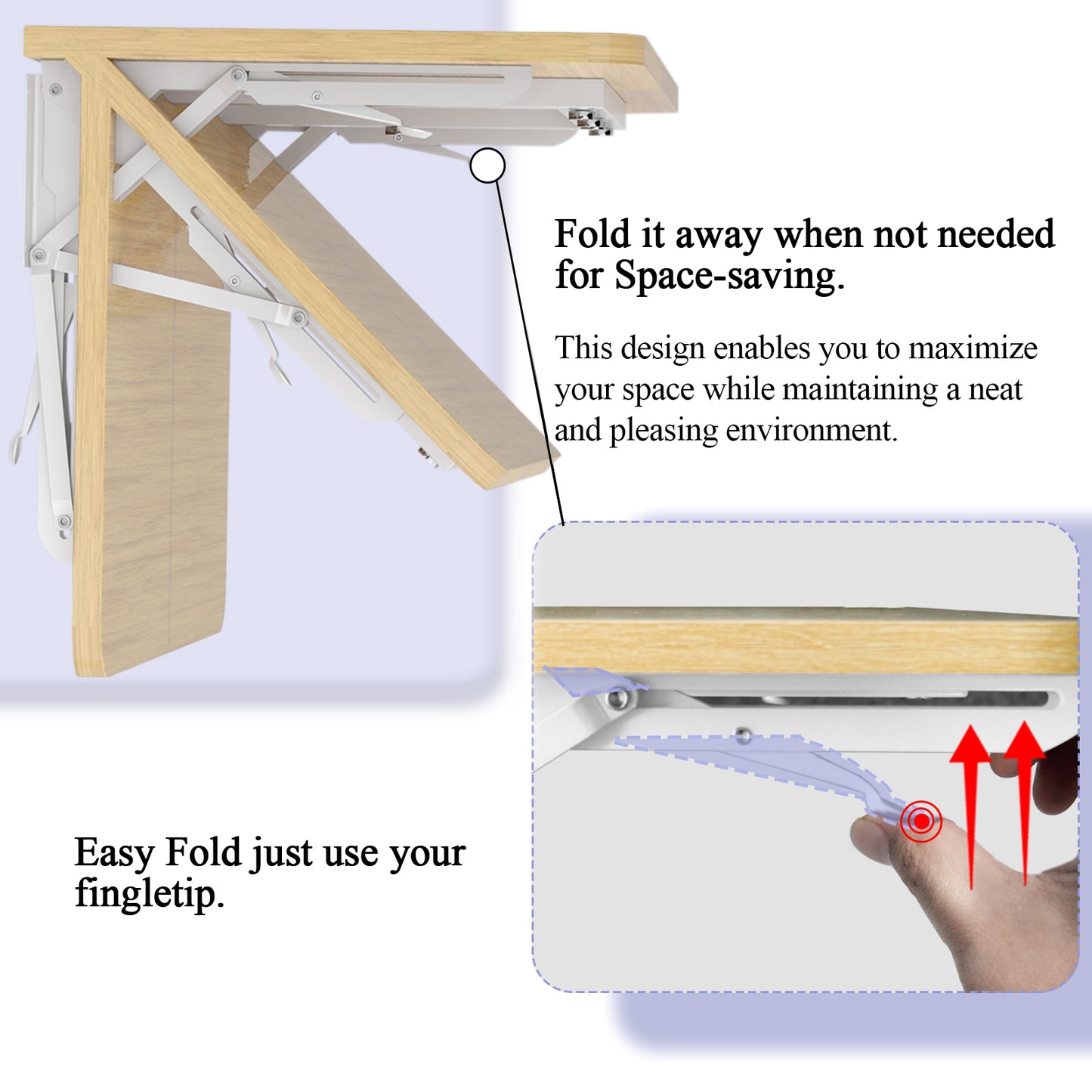 Fold it away when not needed for Space-saving.

This design enables you to maximize your space while maintaining a neat and pleasing environment.

Easy Fold just use your fingletip.