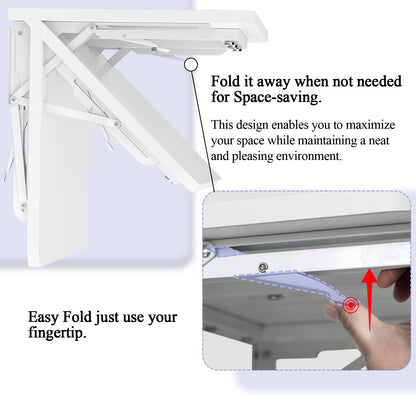 Fold it away when not needed for Space-saving.

This design enables you to maximize your space while maintaining a neat and pleasing environment.

Easy Fold just use your fingertip.