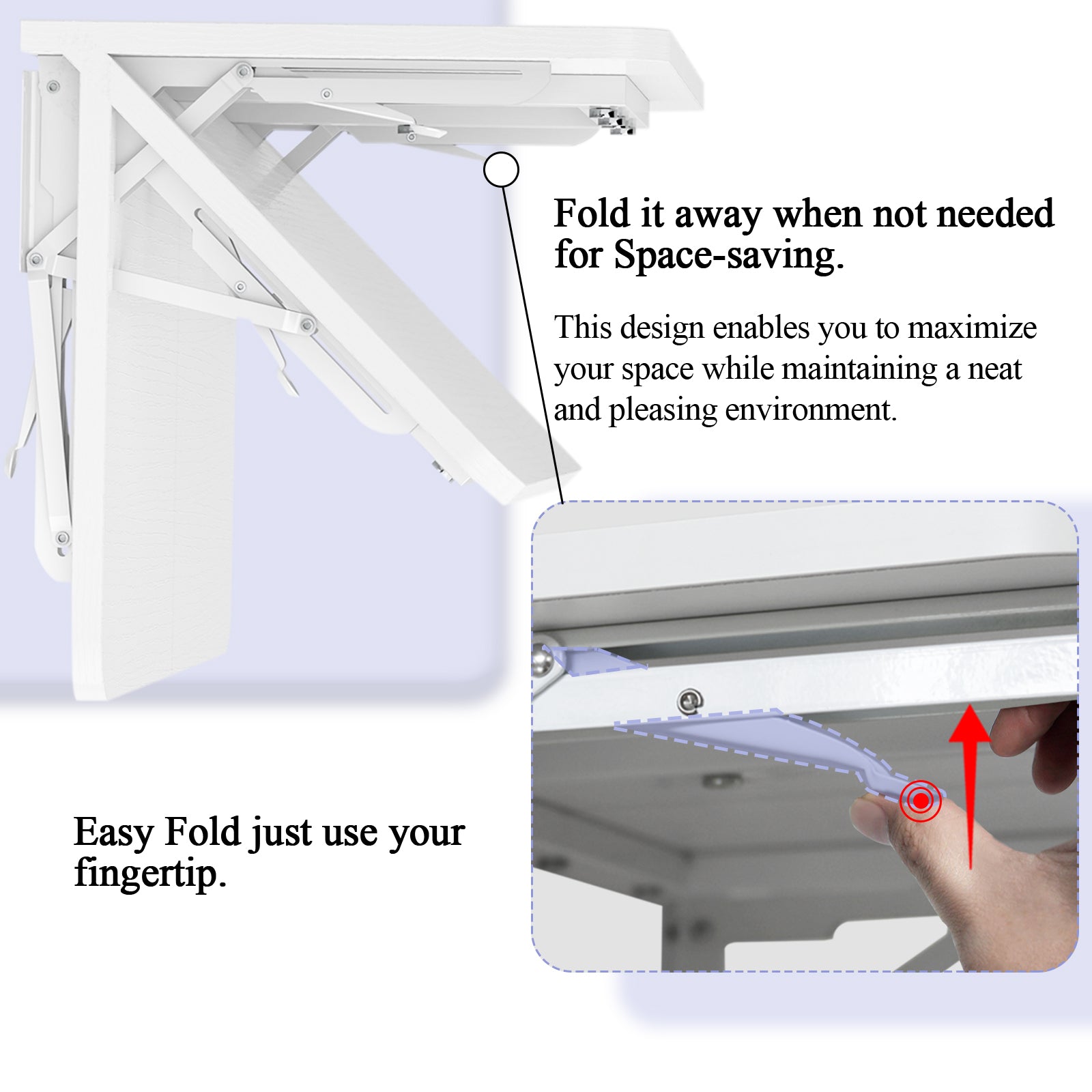 Fold it away when not needed for Space-saving.

This design enables you to maximize your space while maintaining a neat and pleasing environment.

Easy Fold just use your fingertip.