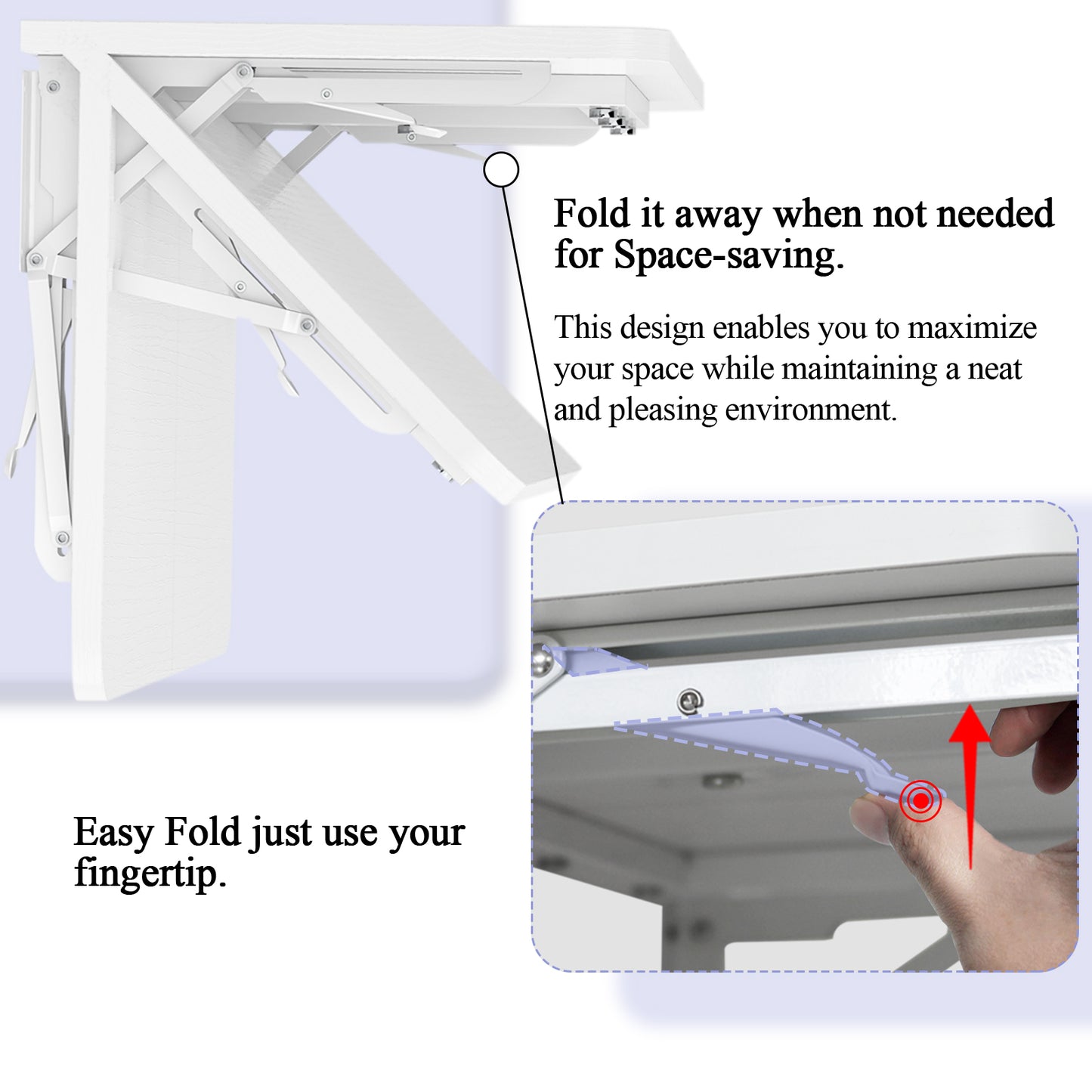 Fold it away when not needed for Space-saving.

This design enables you to maximize your space while maintaining a neat and pleasing environment.

Easy Fold just use your fingertip.