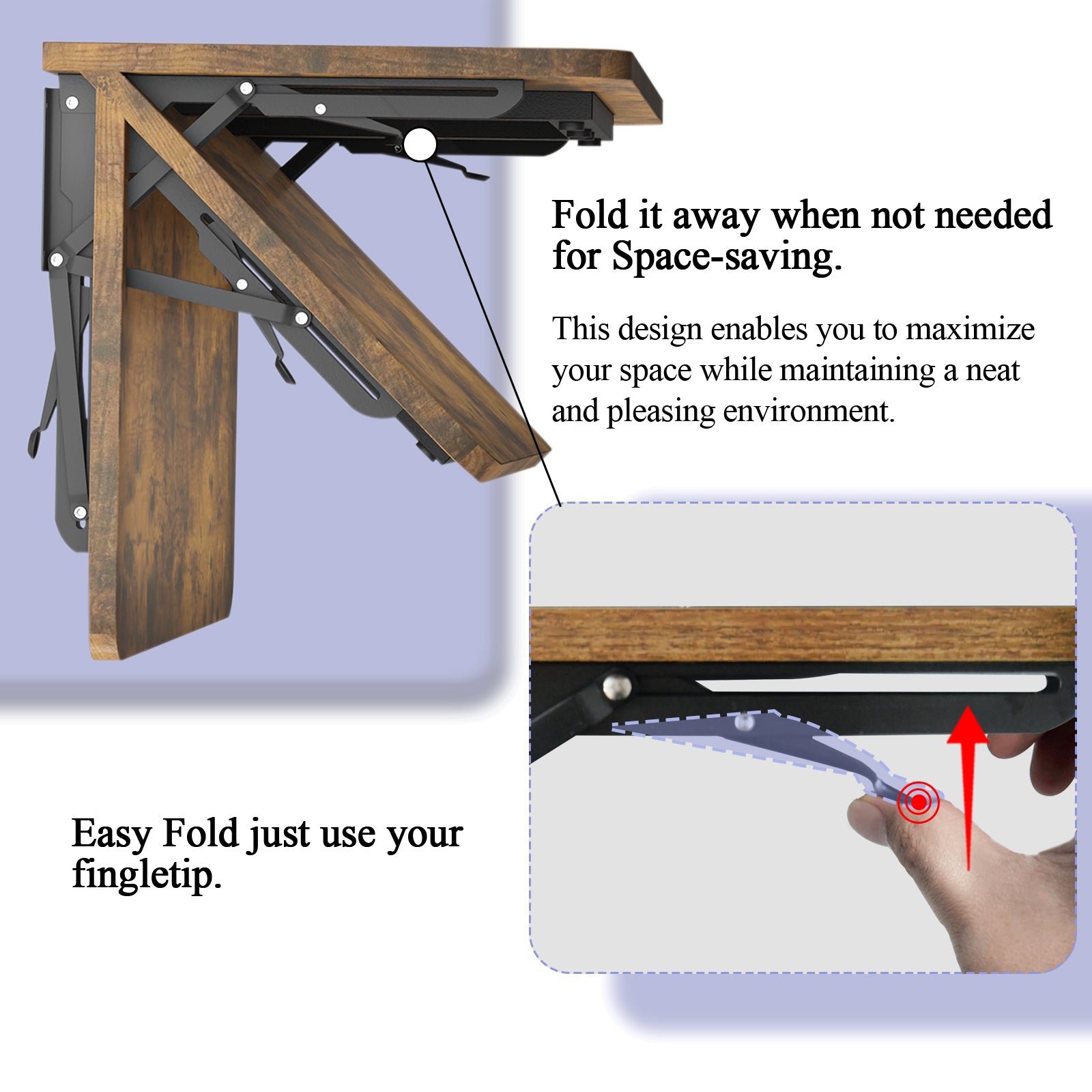 Fold it away when not needed for Space-saving.

This design enables you to maximize your space while maintaining a neat and pleasing environment.

Easy Fold just use your fingletip.